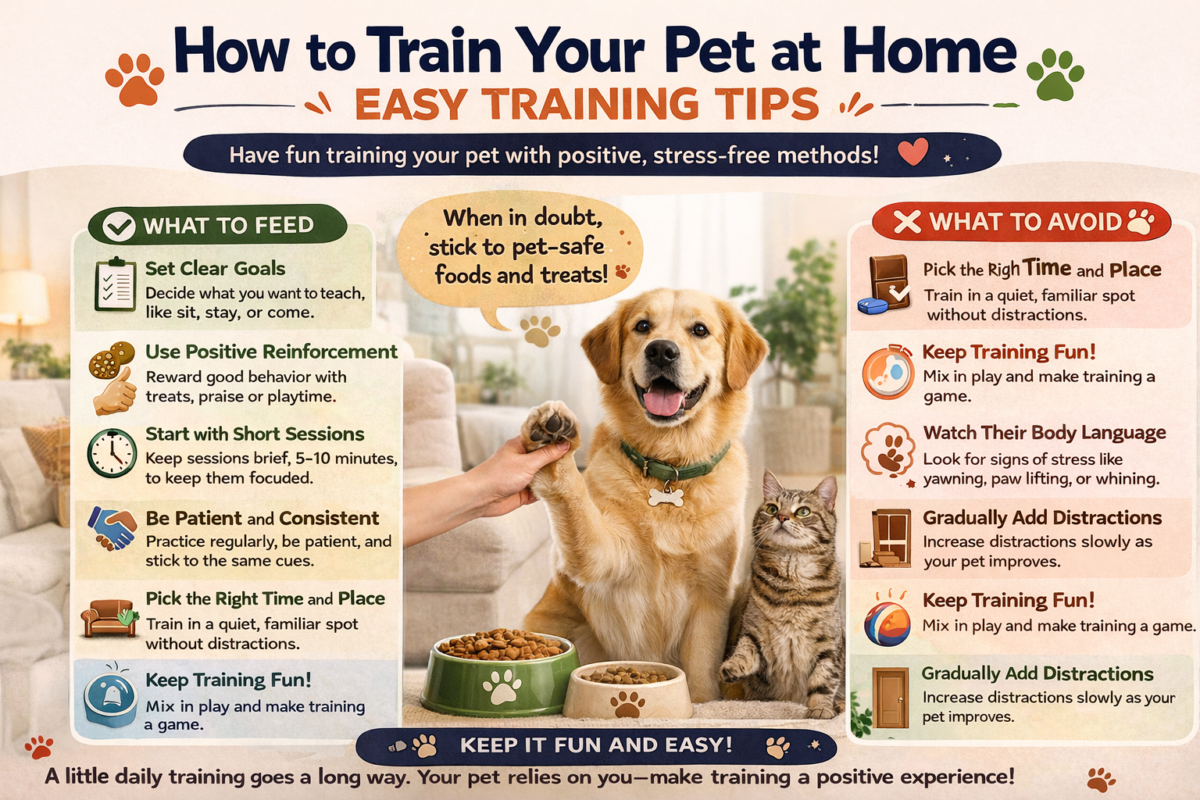 How to Train Your Pet at Home
EASY TRAINING TIPS

Have fun training your pet with positive, stress-free methods!

WHAT TO FEED

Set Clear Goals
Decide what you want to teach, like sit, stay, or come.

Use Positive Reinforcement
Reward good behavior with treats, praise or playtime.

Start with Short Sessions
Keep sessions brief, 5–10 minutes, to keep them focuded.

Be Patient and Consistent
Practice regularly, be patient, and stick to the same cues.

Pick the Right Time and Place
Train in a quiet, familiar spot without distractions.

Keep Training Fun!
Mix in play and make training a game.

When in doubt, stick to pet-safe foods and treats!

WHAT TO AVOID

Pick the Righ Time and Place
Train in a quiet, familiar spot without distractions.

Keep Training Fun!
Mix in play and make training a game.

Watch Their Body Language
Look for signs of stress like yawning, paw lifting, or whining.

Gradually Add Distractions
Increase distractions slowly as your pet improves.

Keep Training Fun!
Mix in play and make training a game.

Gradually Add Distractions
Increase distractions slowly as your pet improves.

KEEP IT FUN AND EASY!

A little daily training goes a long way. Your pet relies on you—make training a positive experience!